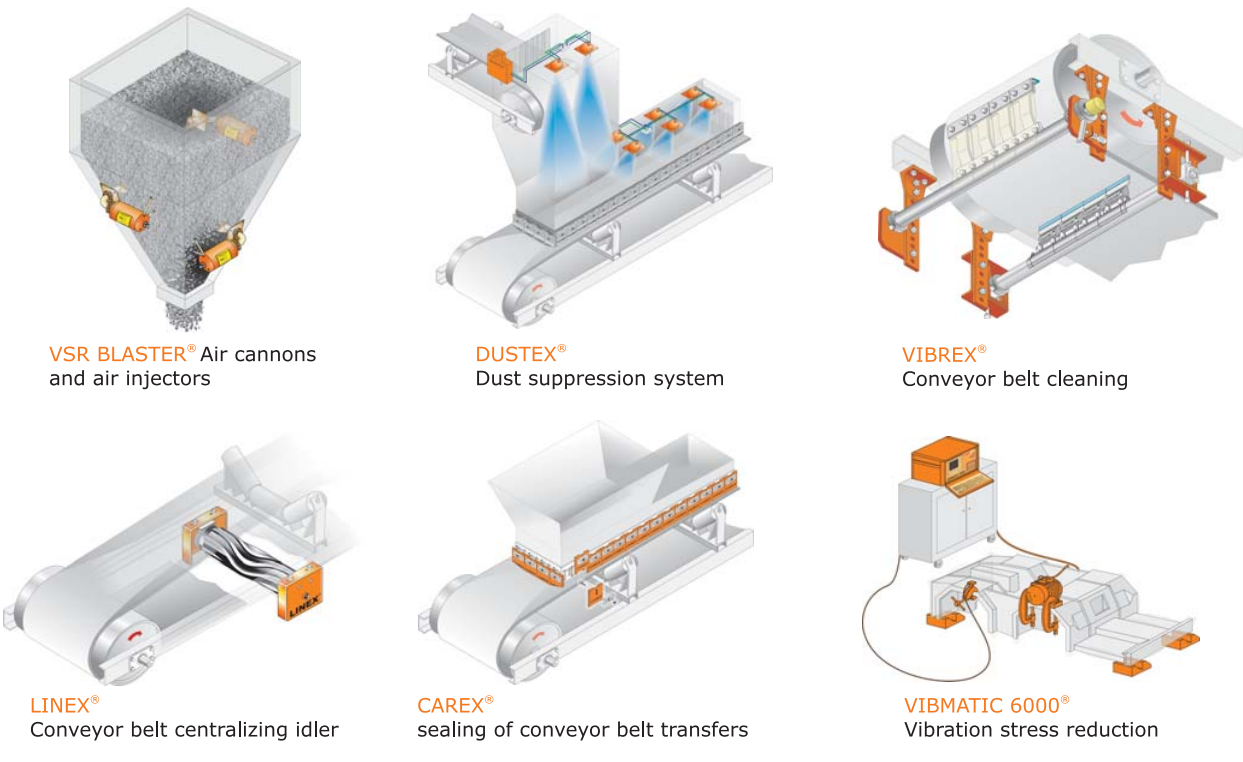 VSR BLASTER® Air cannons and air injectors

DUSTEX®
Dust suppression system

VIBREX®
Conveyor belt cleaning

LINEX
LINEX®
Conveyor belt centralizing idler

CAREX®
sealing of conveyor belt transfers

VIBMATIC 6000®
Vibration stress reduction